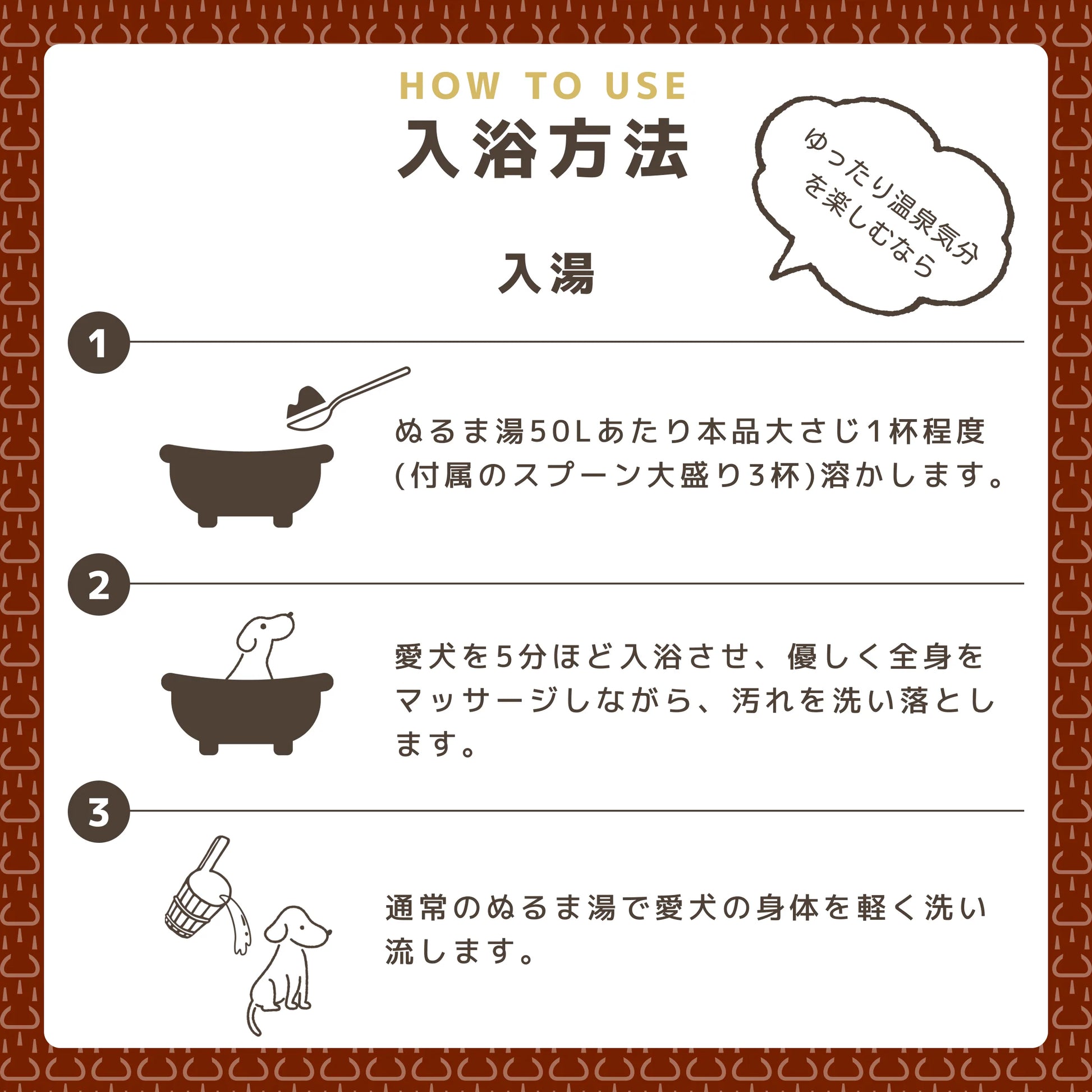 HOW TO USE
入浴方法

ゆったり温泉気分を楽しむなら

入湯

1

ぬるま湯50Lあたり本品大さじ1杯程度(付属のスプーン大盛り3杯)溶かします。

2

愛犬を5分ほど入浴させ、優しく全身をマッサージしながら、汚れを洗い落とします。

3

通常のぬるま湯で愛犬の身体を軽く洗い流します。